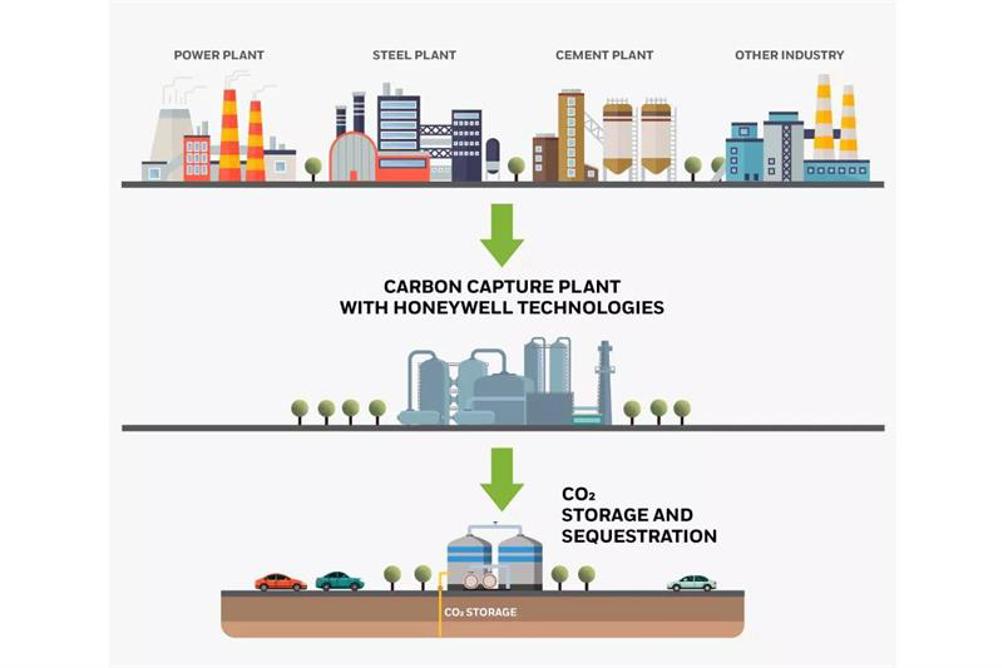 POWER PLANT

STEEL PLANT

CEMENT PLANT

OTHER INDUSTRY

CARBON CAPTURE PLANT WITH HONEYWELL TECHNOLOGIES

$CO_2$ STORAGE AND SEQUESTRATION

$CO_2$ STORAGE